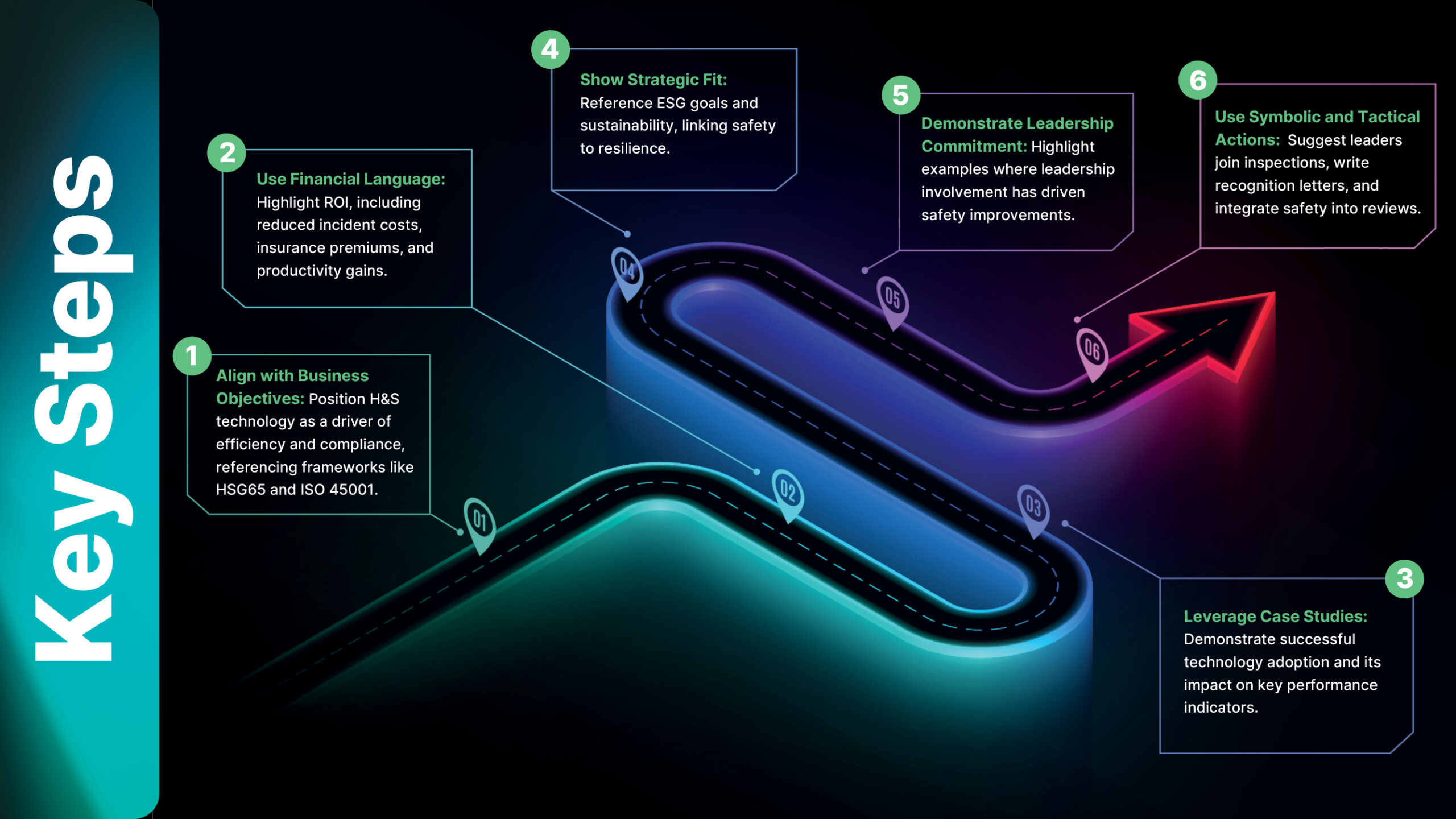 Key Steps

1
Align with Business Objectives: Position H&S technology as a driver of efficiency and compliance, referencing frameworks like HSG65 and ISO 45001.

2
Use Financial Language: Highlight ROI, including reduced incident costs, insurance premiums, and productivity gains.

3
Leverage Case Studies: Demonstrate successful technology adoption and its impact on key performance indicators.

4
Show Strategic Fit: Reference ESG goals and sustainability, linking safety to resilience.

5
Demonstrate Leadership Commitment: Highlight examples where leadership involvement has driven safety improvements.

6
Use Symbolic and Tactical Actions: Suggest leaders join inspections, write recognition letters, and integrate safety into reviews.

01
02
03
04
05
06